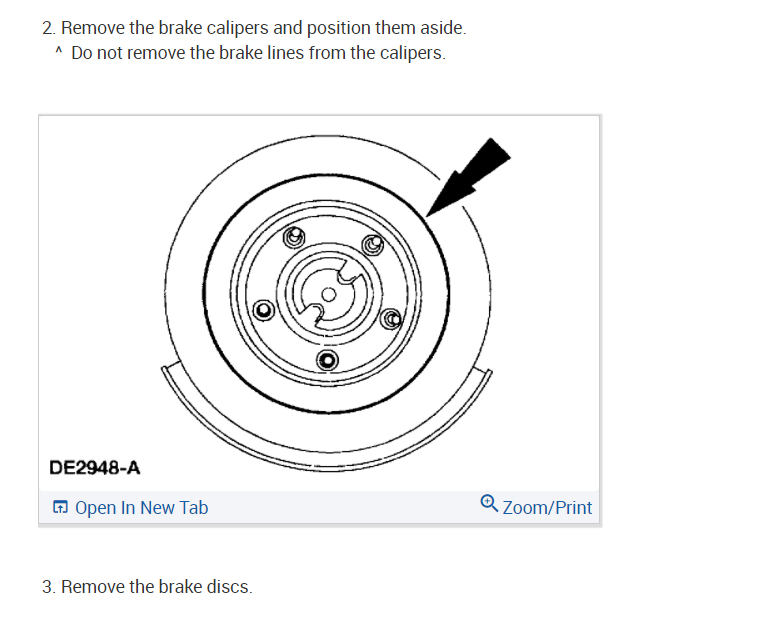 2. Remove the brake calipers and position them aside.
^ Do not remove the brake lines from the calipers.

DE2948-A

Open In New Tab

Zoom/Print

3. Remove the brake discs.