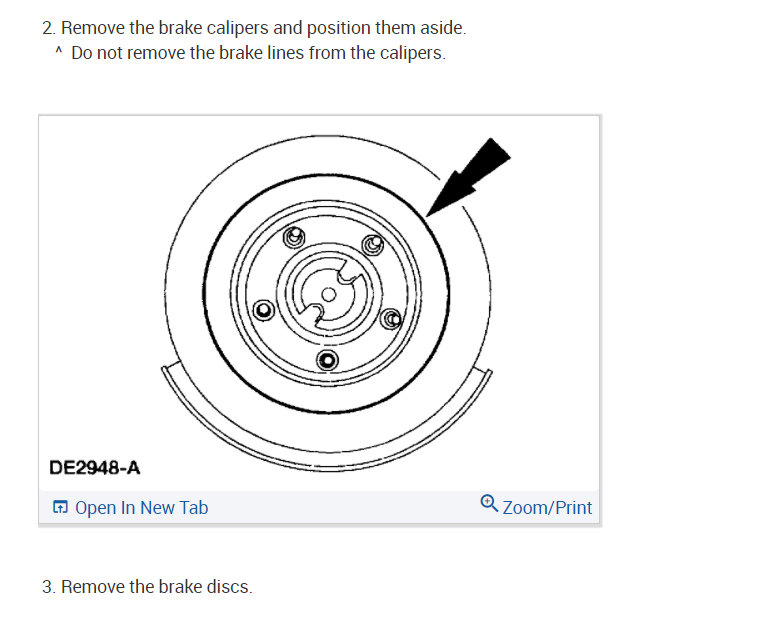 2. Remove the brake calipers and position them aside.
^ Do not remove the brake lines from the calipers.

DE2948-A

Open In New Tab

Zoom/Print

3. Remove the brake discs.