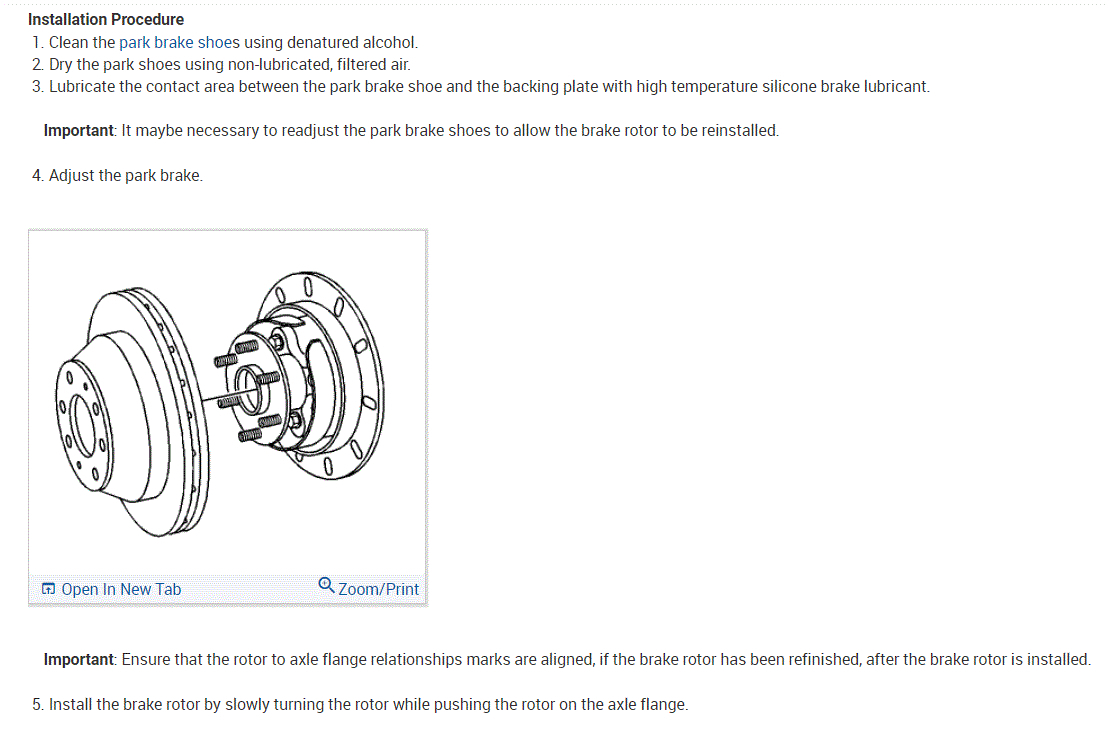 Installation Procedure

1. Clean the park brake shoes using denatured alcohol.
2. Dry the park shoes using non-lubricated, filtered air.
3. Lubricate the contact area between the park brake shoe and the backing plate with high temperature silicone brake lubricant.

Important: It maybe necessary to readjust the park brake shoes to allow the brake rotor to be reinstalled.

4. Adjust the park brake.

Open In New Tab

Zoom/Print

Important: Ensure that the rotor to axle flange relationships marks are aligned, if the brake rotor has been refinished, after the brake rotor is installed.

5. Install the brake rotor by slowly turning the rotor while pushing the rotor on the axle flange.