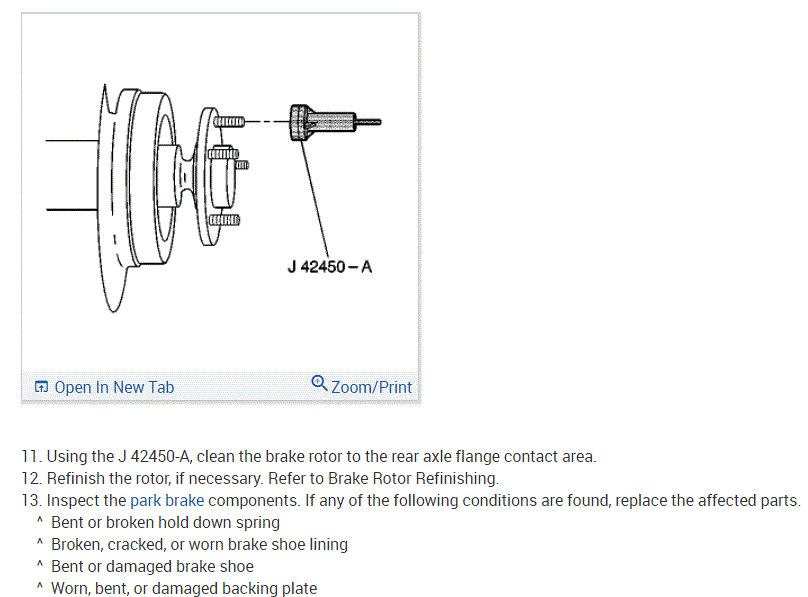 J 42450 – A

Open In New Tab

Zoom/Print

11. Using the J 42450-A, clean the brake rotor to the rear axle flange contact area.
12. Refinish the rotor, if necessary. Refer to Brake Rotor Refinishing.
13. Inspect the park brake components. If any of the following conditions are found, replace the affected parts.
^ Bent or broken hold down spring
^ Broken, cracked, or worn brake shoe lining
^ Bent or damaged brake shoe
^ Worn, bent, or damaged backing plate