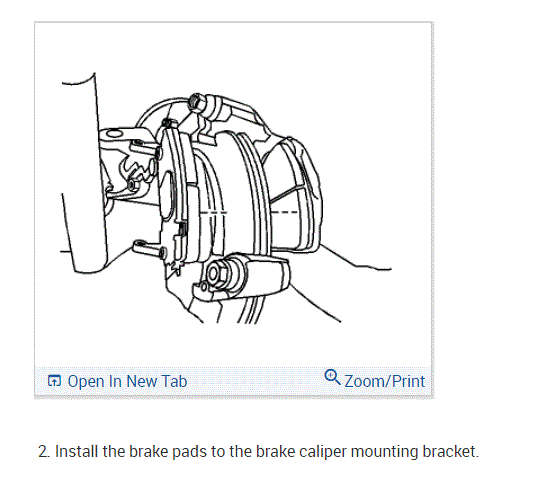 Open In New Tab

Zoom/Print

2. Install the brake pads to the brake caliper mounting bracket.