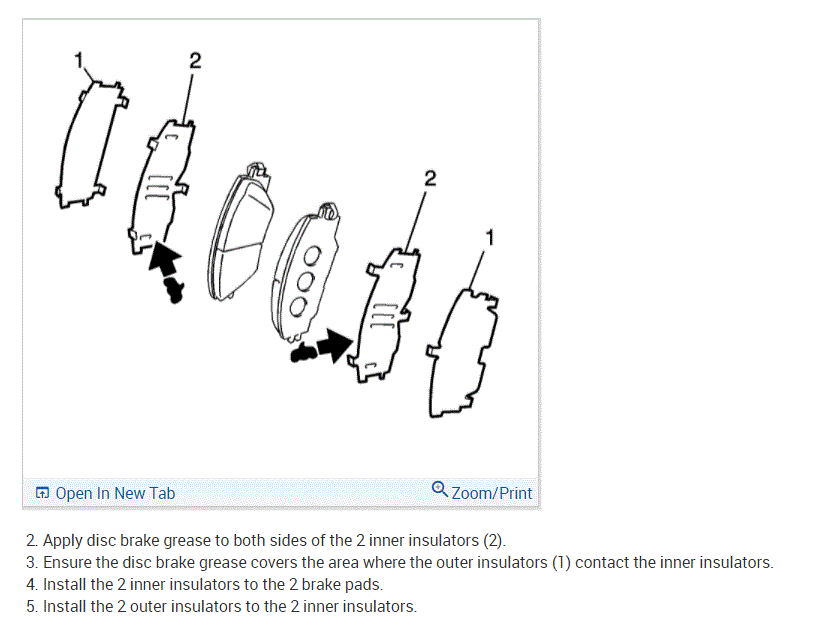 1
2
2
1

Open In New Tab
Zoom/Print

2. Apply disc brake grease to both sides of the 2 inner insulators (2).
3. Ensure the disc brake grease covers the area where the outer insulators (1) contact the inner insulators.
4. Install the 2 inner insulators to the 2 brake pads.
5. Install the 2 outer insulators to the 2 inner insulators.