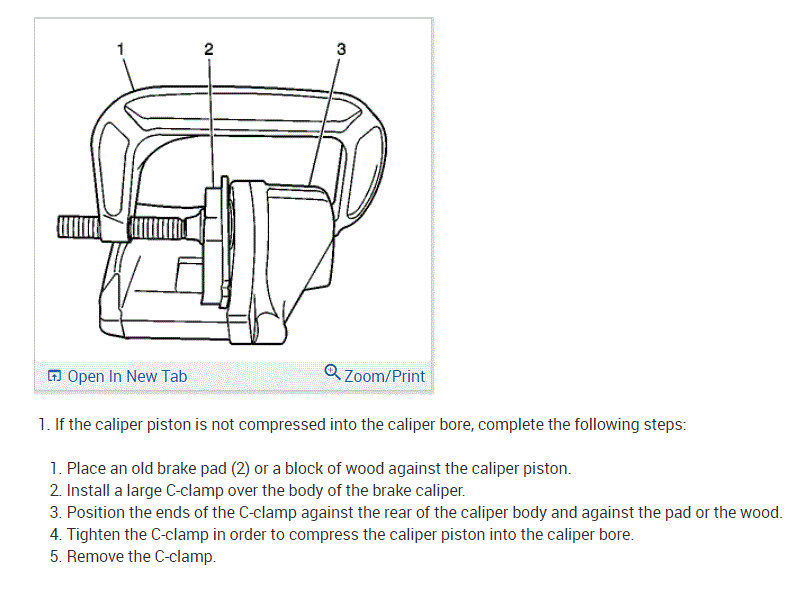 1
2
3

Open In New Tab
Zoom/Print

1. If the caliper piston is not compressed into the caliper bore, complete the following steps:

1. Place an old brake pad (2) or a block of wood against the caliper piston.
2. Install a large C-clamp over the body of the brake caliper.
3. Position the ends of the C-clamp against the rear of the caliper body and against the pad or the wood.
4. Tighten the C-clamp in order to compress the caliper piston into the caliper bore.
5. Remove the C-clamp.