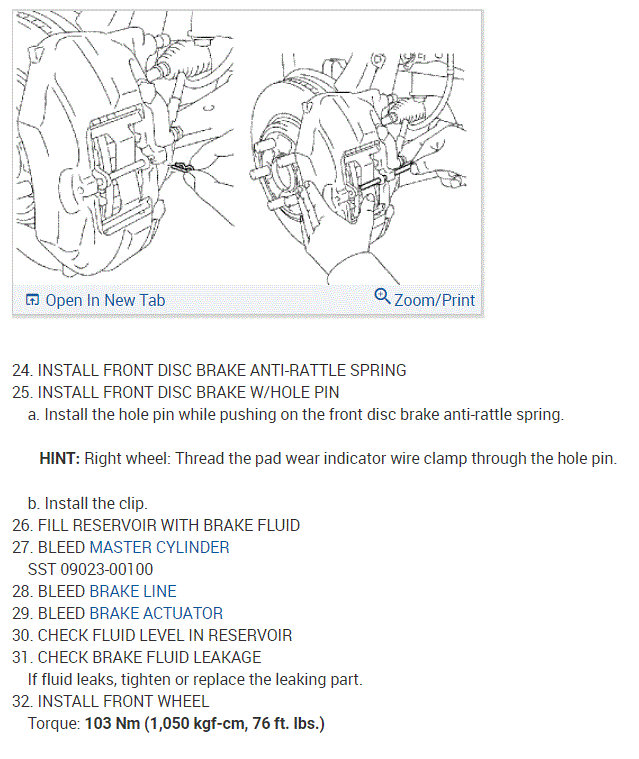 Open In New Tab
Zoom/Print

24. INSTALL FRONT DISC BRAKE ANTI-RATTLE SPRING
25. INSTALL FRONT DISC BRAKE W/HOLE PIN
a. Install the hole pin while pushing on the front disc brake anti-rattle spring.

HINT: Right wheel: Thread the pad wear indicator wire clamp through the hole pin.

b. Install the clip.
26. FILL RESERVOIR WITH BRAKE FLUID
27. BLEED MASTER CYLINDER
SST 09023-00100
28. BLEED BRAKE LINE
29. BLEED BRAKE ACTUATOR
30. CHECK FLUID LEVEL IN RESERVOIR
31. CHECK BRAKE FLUID LEAKAGE
If fluid leaks, tighten or replace the leaking part.
32. INSTALL FRONT WHEEL
Torque: 103 Nm (1,050 kgf-cm, 76 ft. lbs.)