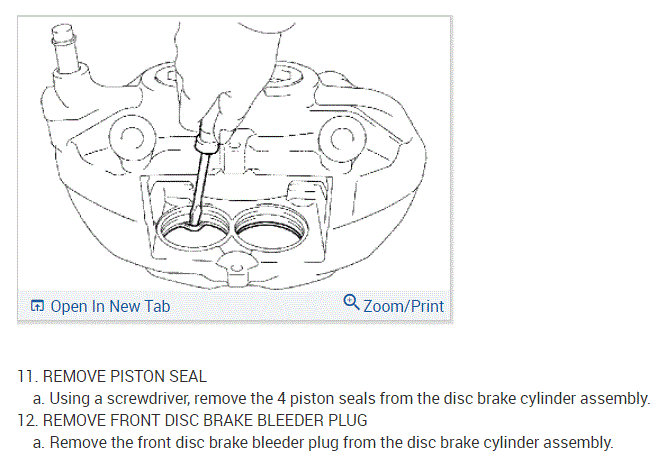 Open In New Tab

Zoom/Print

11. REMOVE PISTON SEAL

a. Using a screwdriver, remove the 4 piston seals from the disc brake cylinder assembly.

12. REMOVE FRONT DISC BRAKE BLEEDER PLUG

a. Remove the front disc brake bleeder plug from the disc brake cylinder assembly.