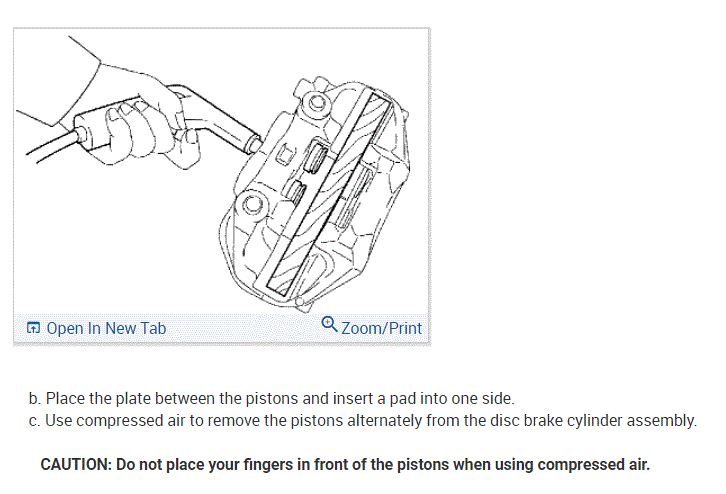 Open In New Tab
Zoom/Print

b. Place the plate between the pistons and insert a pad into one side.
c. Use compressed air to remove the pistons alternately from the disc brake cylinder assembly.

CAUTION: Do not place your fingers in front of the pistons when using compressed air.