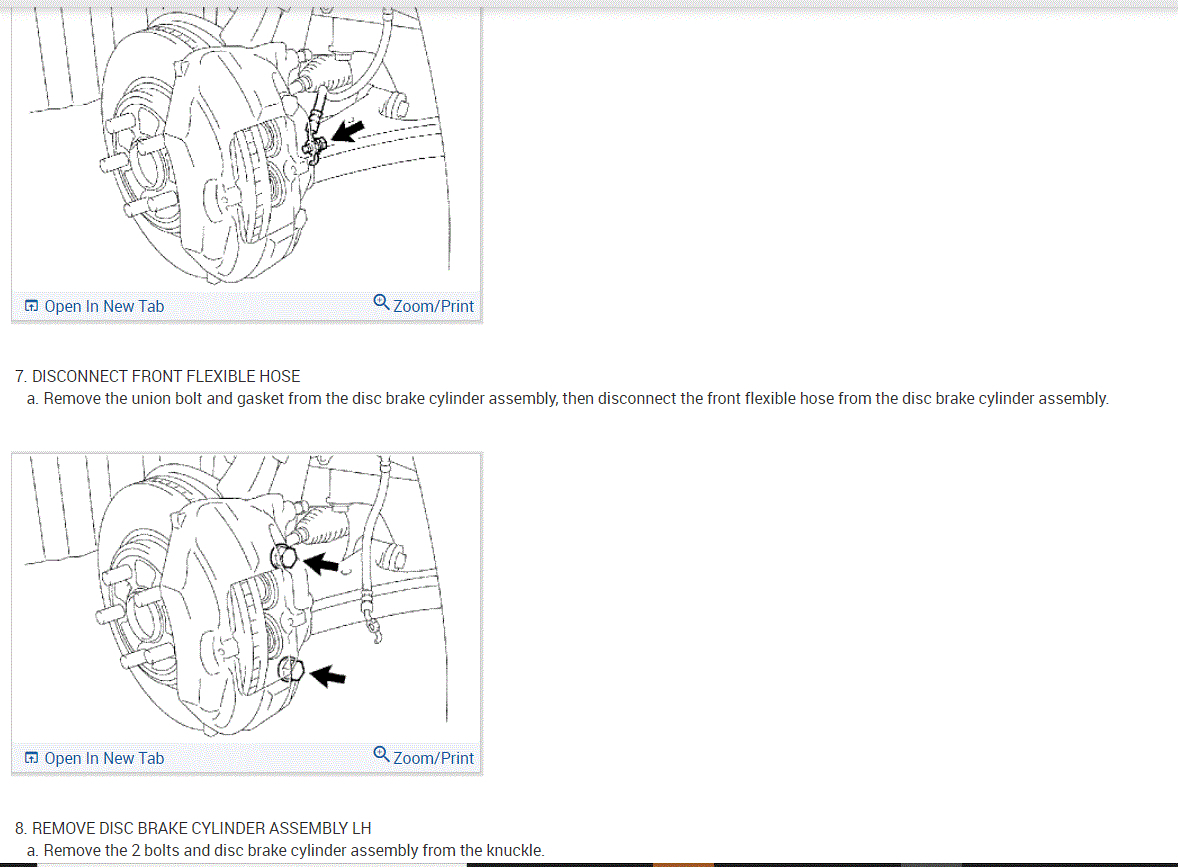 Open In New Tab

Zoom/Print

7. DISCONNECT FRONT FLEXIBLE HOSE

a. Remove the union bolt and gasket from the disc brake cylinder assembly, then disconnect the front flexible hose from the disc brake cylinder assembly.

Open In New Tab

Zoom/Print

8. REMOVE DISC BRAKE CYLINDER ASSEMBLY LH

a. Remove the 2 bolts and disc brake cylinder assembly from the knuckle.