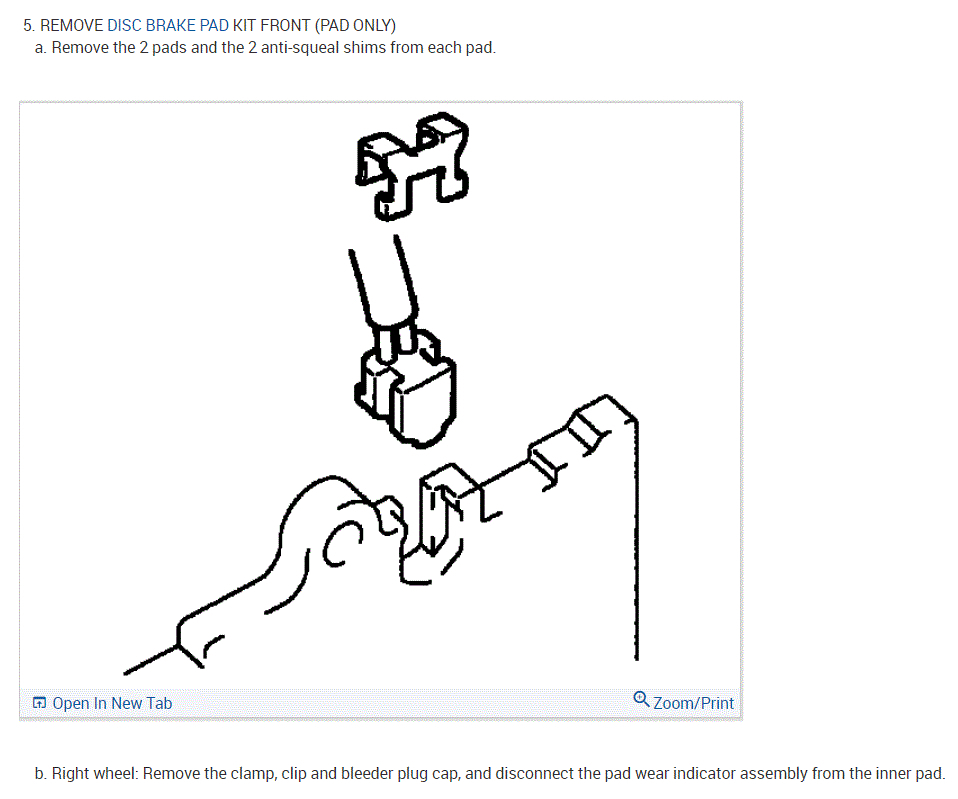 5. REMOVE DISC BRAKE PAD KIT FRONT (PAD ONLY)
a. Remove the 2 pads and the 2 anti-squeal shims from each pad.

Open In New Tab
Zoom/Print

b. Right wheel: Remove the clamp, clip and bleeder plug cap, and disconnect the pad wear indicator assembly from the inner pad.