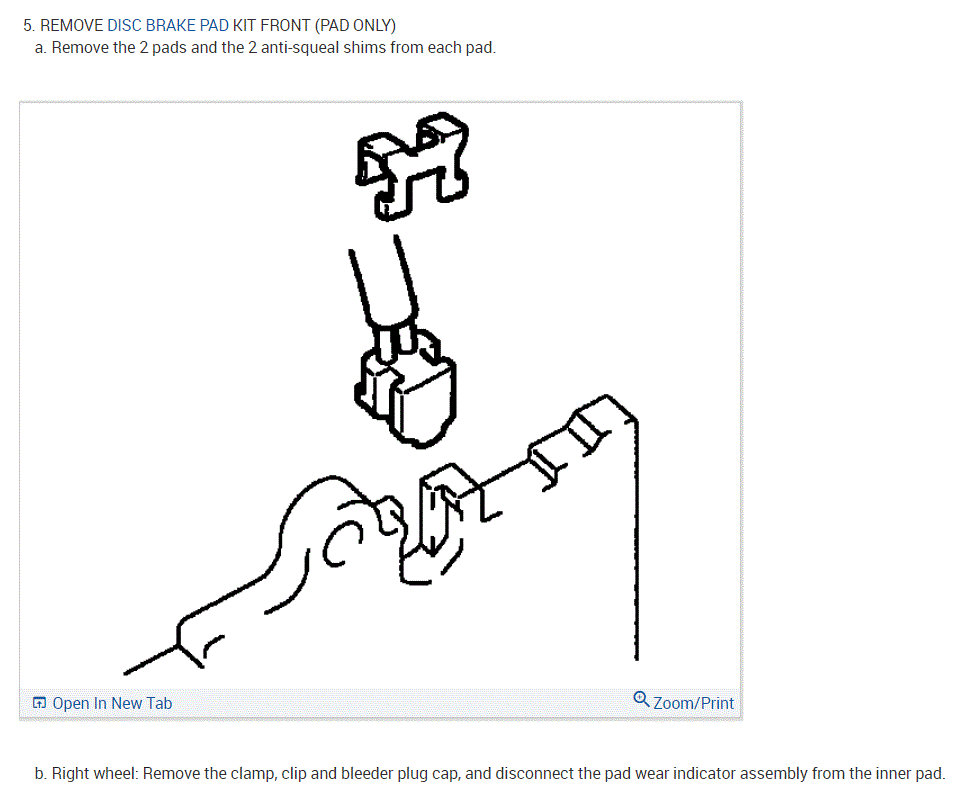 5. REMOVE DISC BRAKE PAD KIT FRONT (PAD ONLY)
a. Remove the 2 pads and the 2 anti-squeal shims from each pad.

Open In New Tab

Zoom/Print

b. Right wheel: Remove the clamp, clip and bleeder plug cap, and disconnect the pad wear indicator assembly from the inner pad.