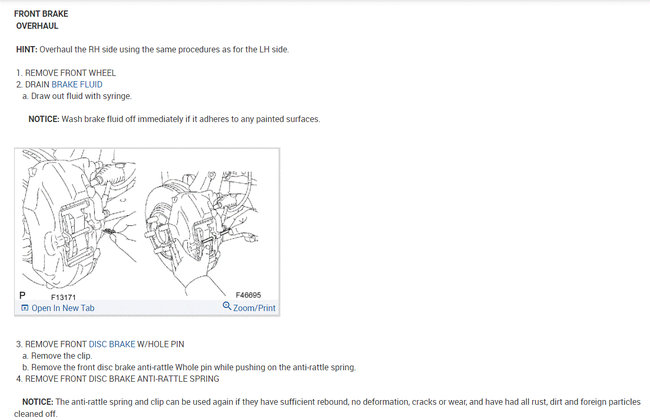 FRONT BRAKE
OVERHAUL

HINT: Overhaul the RH side using the same procedures as for the LH side.

1. REMOVE FRONT WHEEL
2. DRAIN BRAKE FLUID
a. Draw out fluid with syringe.

NOTICE: Wash brake fluid off immediately if it adheres to any painted surfaces.

P F13171 F46695
Open In New Tab Zoom/Print

3. REMOVE FRONT DISC BRAKE W/HOLE PIN
a. Remove the clip.
b. Remove the front disc brake anti-rattle Whole pin while pushing on the anti-rattle spring.
4. REMOVE FRONT DISC BRAKE ANTI-RATTLE SPRING

NOTICE: The anti-rattle spring and clip can be used again if they have sufficient rebound, no deformation, cracks or wear, and have had all rust, dirt and foreign particles cleaned off.