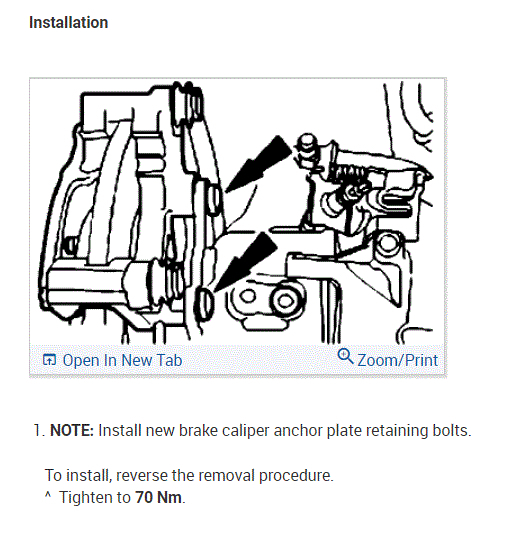 Installation

Open In New Tab

Zoom/Print

1. NOTE: Install new brake caliper anchor plate retaining bolts.

To install, reverse the removal procedure.
^ Tighten to 70 Nm.