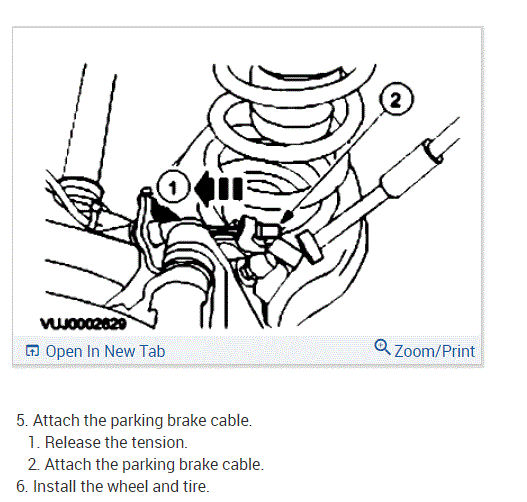 2

1

VUJ0002629

Open In New Tab

Zoom/Print

5. Attach the parking brake cable.
1. Release the tension.
2. Attach the parking brake cable.
6. Install the wheel and tire.