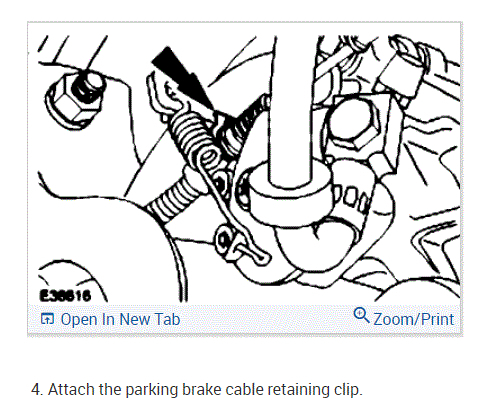 E38616

Open In New Tab

Zoom/Print

4. Attach the parking brake cable retaining clip.