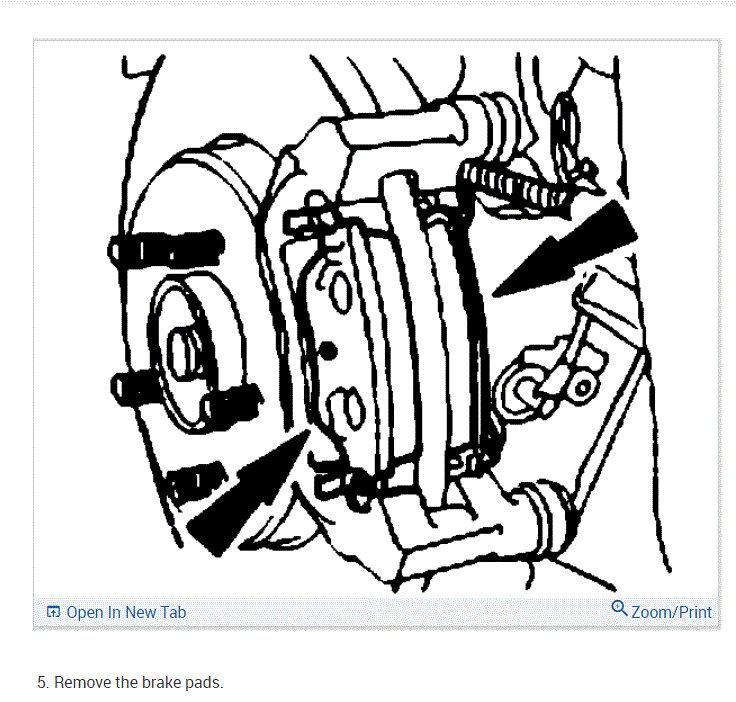 Open In New Tab
Zoom/Print

5. Remove the brake pads.