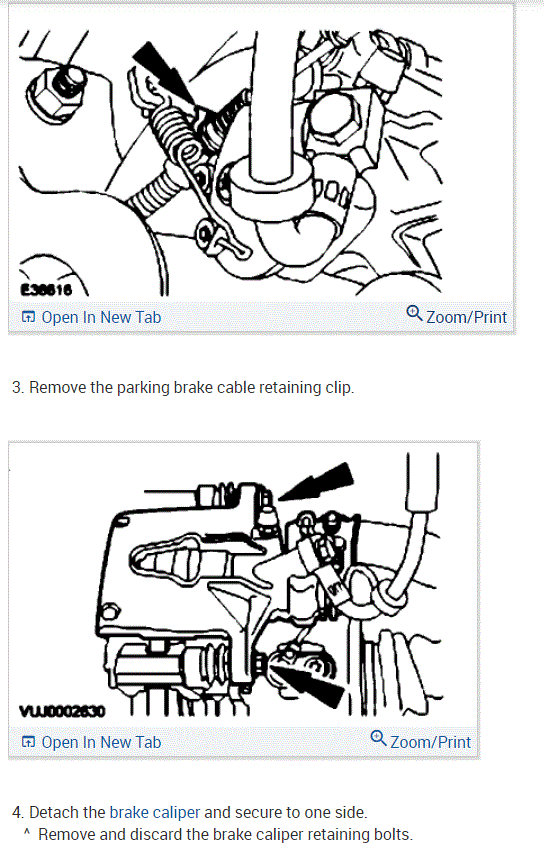 E38816

Open In New Tab

Zoom/Print

3. Remove the parking brake cable retaining clip.

VUJ0002630

Open In New Tab

Zoom/Print

4. Detach the brake caliper and secure to one side.

^ Remove and discard the brake caliper retaining bolts.