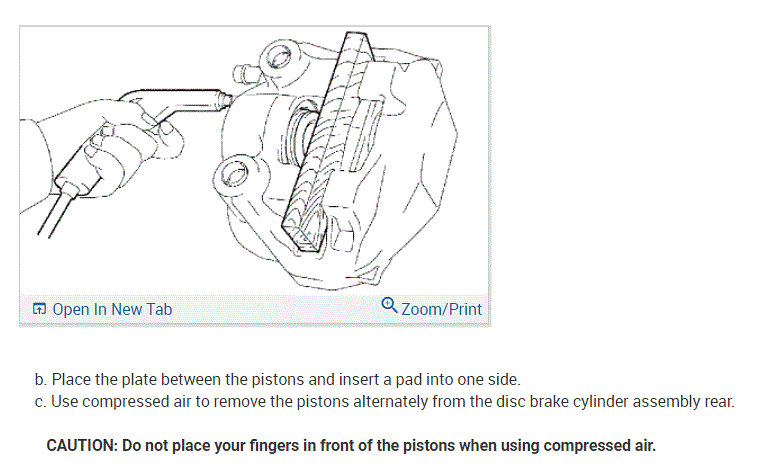 Open In New Tab
Zoom/Print

b. Place the plate between the pistons and insert a pad into one side.
c. Use compressed air to remove the pistons alternately from the disc brake cylinder assembly rear.

CAUTION: Do not place your fingers in front of the pistons when using compressed air.