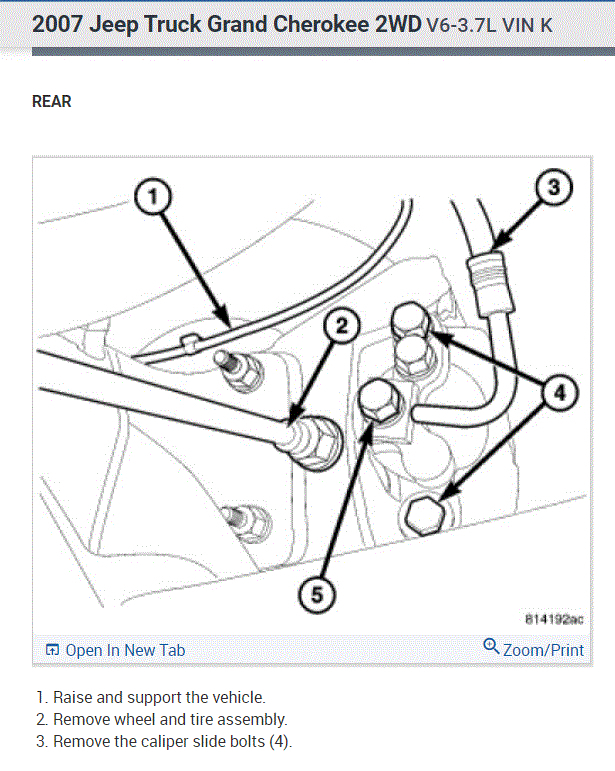 2007 Jeep Truck Grand Cherokee 2WD V6-3.7L VIN K

REAR

1
2
3
4
5
814192ac

Open In New Tab
Zoom/Print

1. Raise and support the vehicle.
2. Remove wheel and tire assembly.
3. Remove the caliper slide bolts (4).