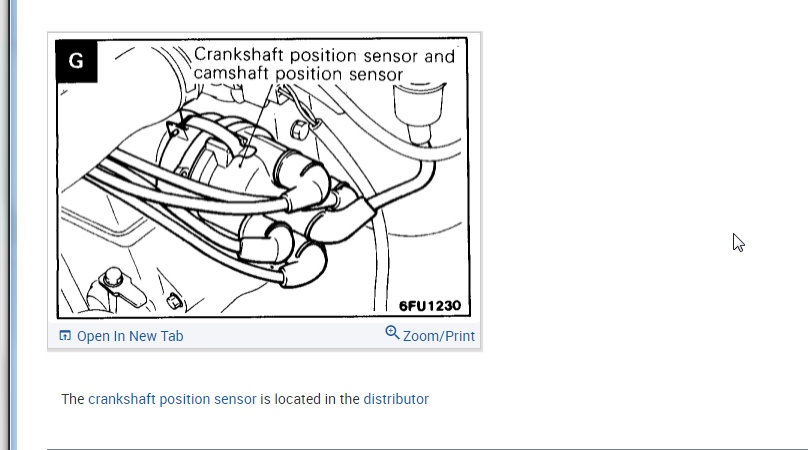 G

Crankshaft position sensor and camshaft position sensor

6FU1230

Open In New Tab

Zoom/Print

The crankshaft position sensor is located in the distributor