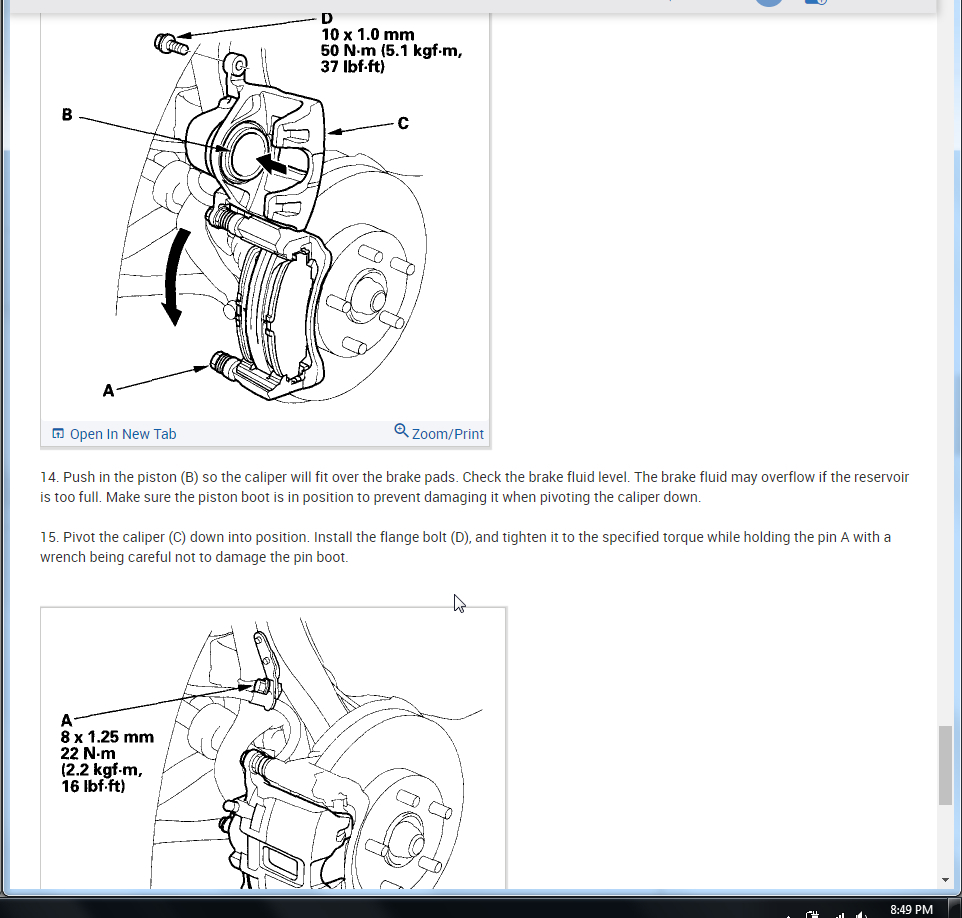 D
10 x 1.0 mm
50 N·m (5.1 kgf·m,
37 lbf·ft)

B

C

A

Open In New Tab

Zoom/Print

14. Push in the piston (B) so the caliper will fit over the brake pads. Check the brake fluid level. The brake fluid may overflow if the reservoir is too full. Make sure the piston boot is in position to prevent damaging it when pivoting the caliper down.

15. Pivot the caliper (C) down into position. Install the flange bolt (D), and tighten it to the specified torque while holding the pin A with a wrench being careful not to damage the pin boot.

A
8 x 1.25 mm
22 N·m
(2.2 kgf·m,
16 lbf·ft)

8:49 PM