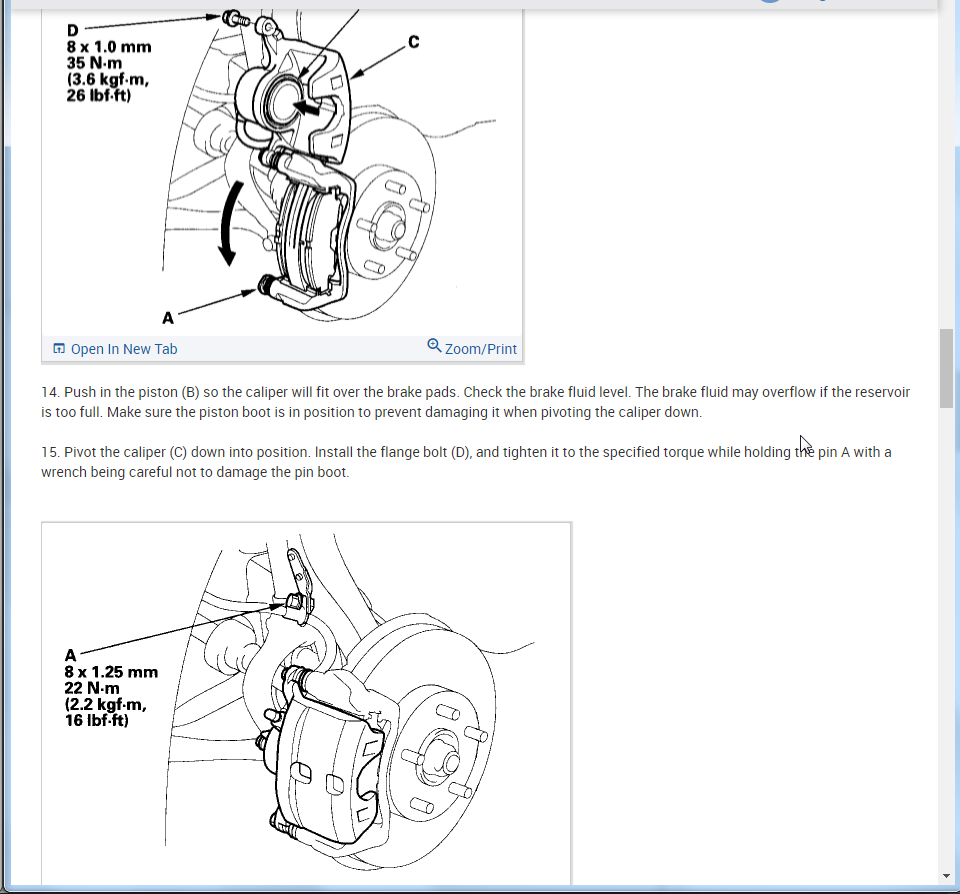 D
8 x 1.0 mm
35 N·m
(3.6 kgf·m,
26 lbf·ft)

C

A

Open In New Tab

Zoom/Print

14. Push in the piston (B) so the caliper will fit over the brake pads. Check the brake fluid level. The brake fluid may overflow if the reservoir is too full. Make sure the piston boot is in position to prevent damaging it when pivoting the caliper down.

15. Pivot the caliper (C) down into position. Install the flange bolt (D), and tighten it to the specified torque while holding the pin A with a wrench being careful not to damage the pin boot.

A
8 x 1.25 mm
22 N·m
(2.2 kgf·m,
16 lbf·ft)