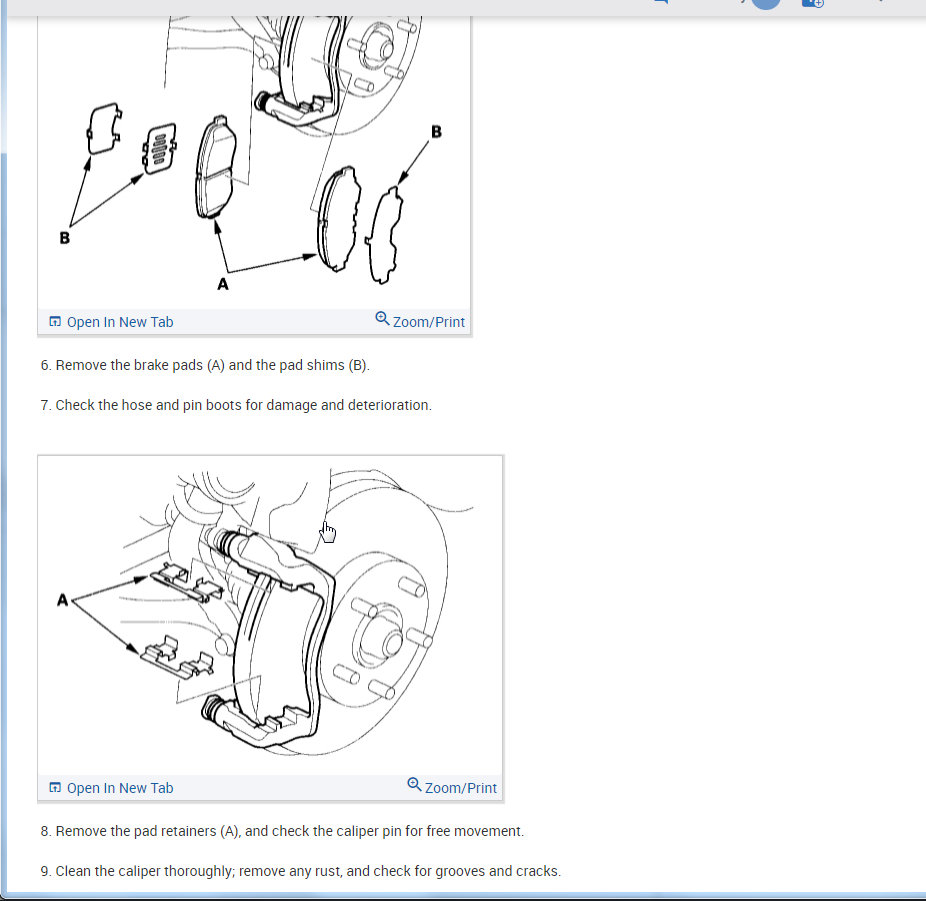 B

B

A

Open In New Tab

Zoom/Print

6. Remove the brake pads (A) and the pad shims (B).

7. Check the hose and pin boots for damage and deterioration.

A

Open In New Tab

Zoom/Print

8. Remove the pad retainers (A), and check the caliper pin for free movement.

9. Clean the caliper thoroughly; remove any rust, and check for grooves and cracks.