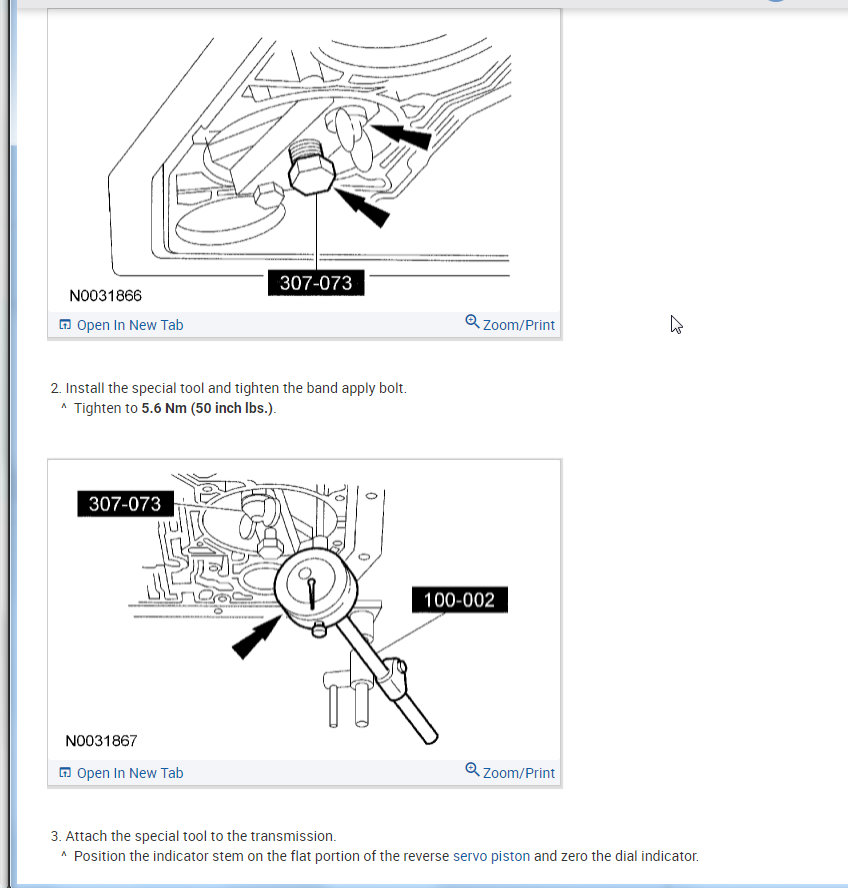 307-073

N0031866

Open In New Tab

Zoom/Print

2. Install the special tool and tighten the band apply bolt.
^ Tighten to 5.6 Nm (50 inch lbs.).

307-073

100-002

N0031867

Open In New Tab

Zoom/Print

3. Attach the special tool to the transmission.
^ Position the indicator stem on the flat portion of the reverse servo piston and zero the dial indicator.