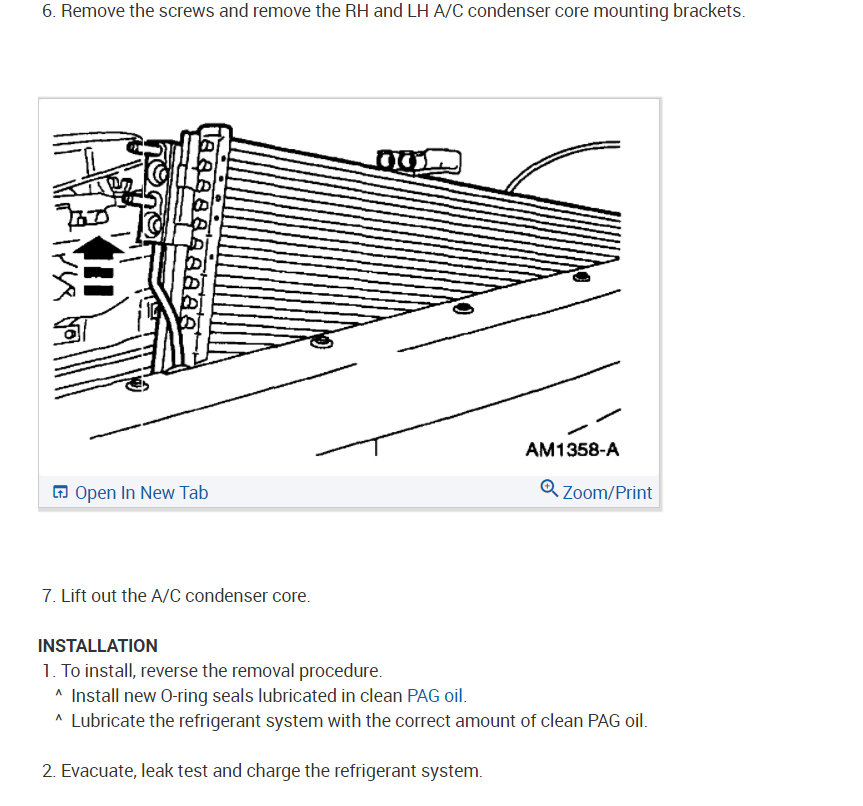 6. Remove the screws and remove the RH and LH A/C condenser core mounting brackets.

AM1358-A

Open In New Tab
Zoom/Print

7. Lift out the A/C condenser core.

INSTALLATION
1. To install, reverse the removal procedure.
^ Install new O-ring seals lubricated in clean PAG oil.
^ Lubricate the refrigerant system with the correct amount of clean PAG oil.

2. Evacuate, leak test and charge the refrigerant system.