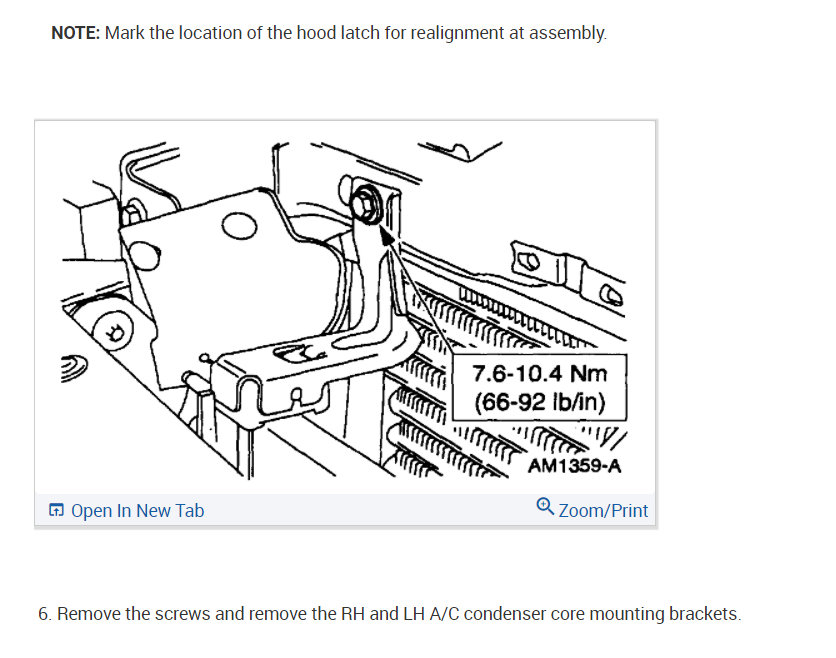 NOTE: Mark the location of the hood latch for realignment at assembly.

7.6-10.4 Nm
(66-92 lb/in)

AM1359-A

Open In New Tab

Zoom/Print

6. Remove the screws and remove the RH and LH A/C condenser core mounting brackets.