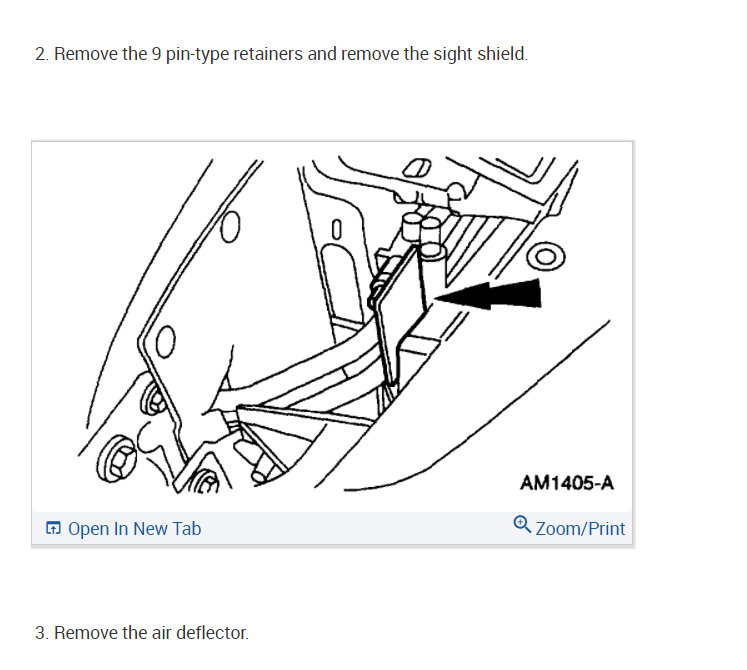 2. Remove the 9 pin-type retainers and remove the sight shield.

AM1405-A

Open In New Tab

Zoom/Print

3. Remove the air deflector.