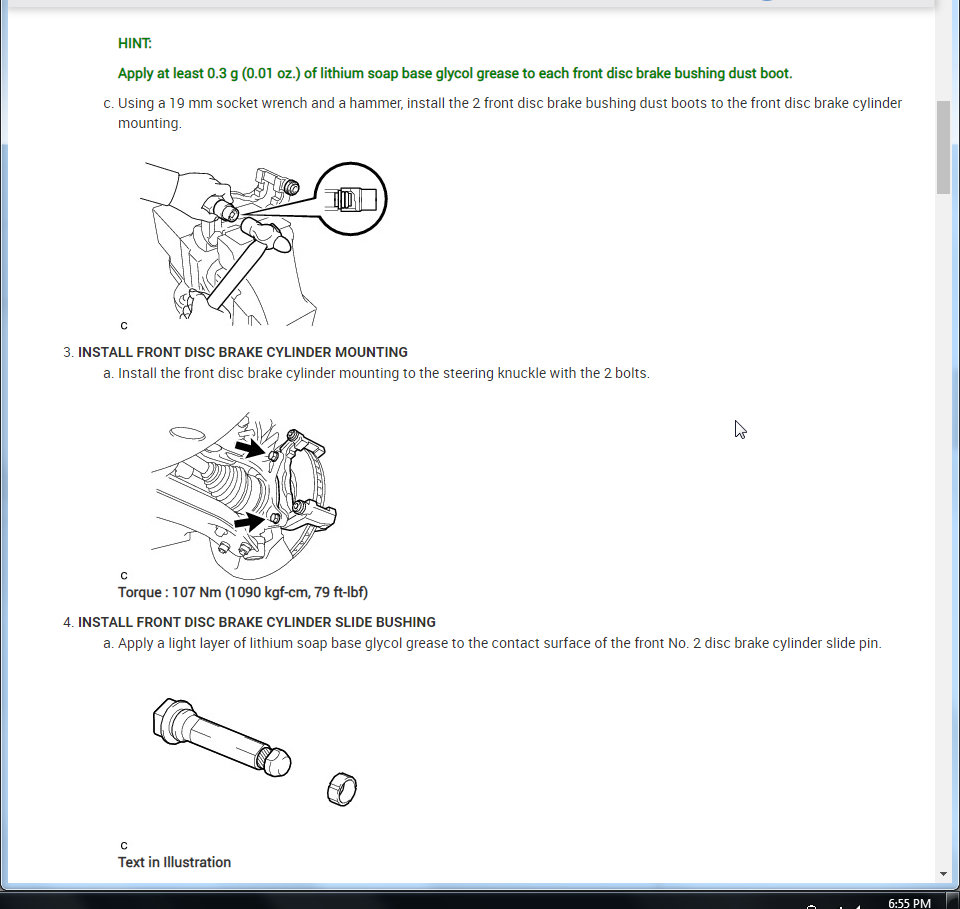 HINT:

Apply at least 0.3 g (0.01 oz.) of lithium soap base glycol grease to each front disc brake bushing dust boot.

c. Using a 19 mm socket wrench and a hammer, install the 2 front disc brake bushing dust boots to the front disc brake cylinder mounting.

C

3. INSTALL FRONT DISC BRAKE CYLINDER MOUNTING

a. Install the front disc brake cylinder mounting to the steering knuckle with the 2 bolts.

C

Torque : 107 Nm (1090 kgf-cm, 79 ft-lbf)

4. INSTALL FRONT DISC BRAKE CYLINDER SLIDE BUSHING

a. Apply a light layer of lithium soap base glycol grease to the contact surface of the front No. 2 disc brake cylinder slide pin.

C

Text in Illustration

6:55 PM