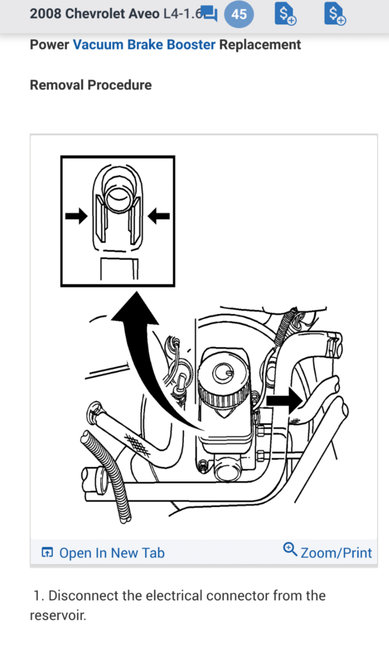 2008 Chevrolet Aveo L4-1.6 45

Power Vacuum Brake Booster Replacement

Removal Procedure

Open In New Tab Zoom/Print

1. Disconnect the electrical connector from the reservoir.