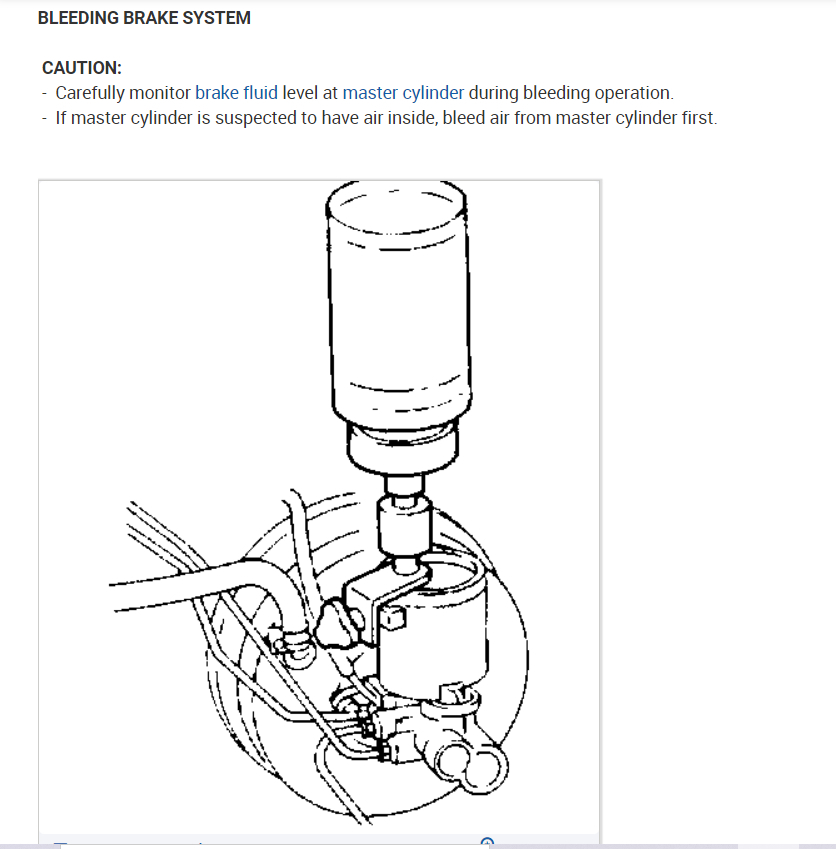 BLEEDING BRAKE SYSTEM

CAUTION:
- Carefully monitor brake fluid level at master cylinder during bleeding operation.
- If master cylinder is suspected to have air inside, bleed air from master cylinder first.