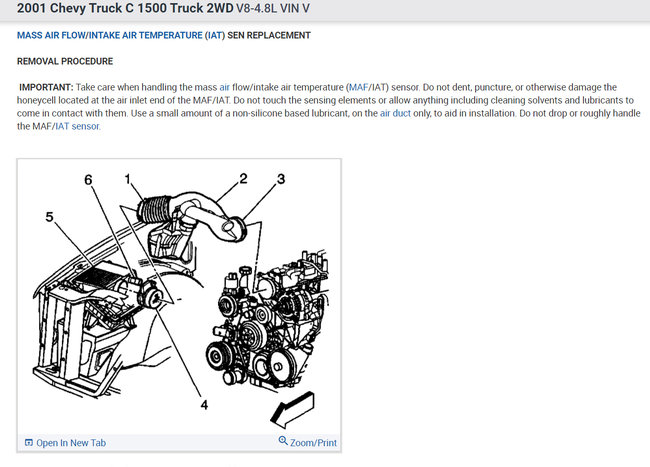 2001 Chevy Truck C 1500 Truck 2WD V8-4.8L VIN V

MASS AIR FLOW/INTAKE AIR TEMPERATURE (IAT) SEN REPLACEMENT

REMOVAL PROCEDURE

IMPORTANT: Take care when handling the mass air flow/intake air temperature (MAF/IAT) sensor. Do not dent, puncture, or otherwise damage the honeycell located at the air inlet end of the MAF/IAT. Do not touch the sensing elements or allow anything including cleaning solvents and lubricants to come in contact with them. Use a small amount of a non-silicone based lubricant, on the air duct only, to aid in installation. Do not drop or roughly handle the MAF/IAT sensor.

6
1
2
3
5
4

Open In New Tab
Zoom/Print