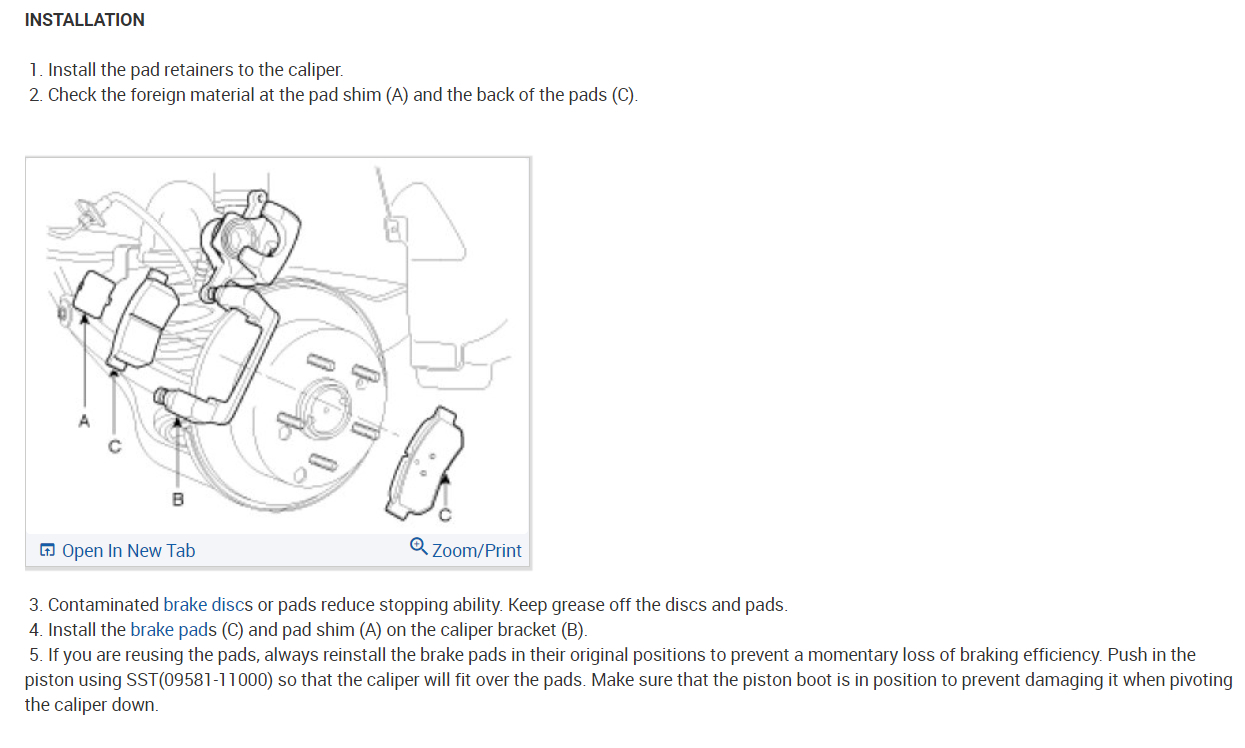 INSTALLATION

1. Install the pad retainers to the caliper.
2. Check the foreign material at the pad shim (A) and the back of the pads (C).

A
C
B
C

Open In New Tab
Zoom/Print

3. Contaminated brake discs or pads reduce stopping ability. Keep grease off the discs and pads.
4. Install the brake pads (C) and pad shim (A) on the caliper bracket (B).
5. If you are reusing the pads, always reinstall the brake pads in their original positions to prevent a momentary loss of braking efficiency. Push in the piston using SST(09581-11000) so that the caliper will fit over the pads. Make sure that the piston boot is in position to prevent damaging it when pivoting the caliper down.