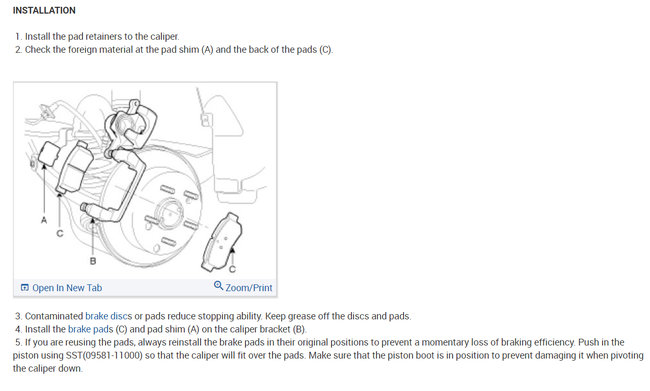 INSTALLATION

1. Install the pad retainers to the caliper.
2. Check the foreign material at the pad shim (A) and the back of the pads (C).

A
C
B
C

Open In New Tab
Zoom/Print

3. Contaminated brake discs or pads reduce stopping ability. Keep grease off the discs and pads.
4. Install the brake pads (C) and pad shim (A) on the caliper bracket (B).
5. If you are reusing the pads, always reinstall the brake pads in their original positions to prevent a momentary loss of braking efficiency. Push in the piston using SST(09581-11000) so that the caliper will fit over the pads. Make sure that the piston boot is in position to prevent damaging it when pivoting the caliper down.