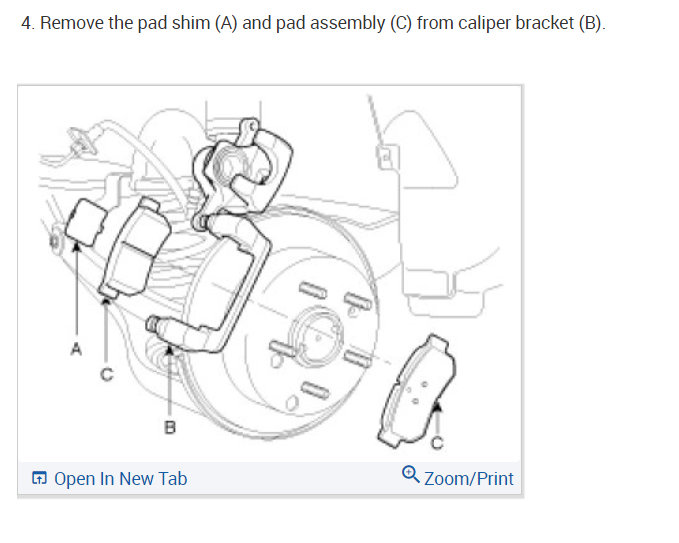 4. Remove the pad shim (A) and pad assembly (C) from caliper bracket (B).

A

C

B

C

Open In New Tab

Zoom/Print