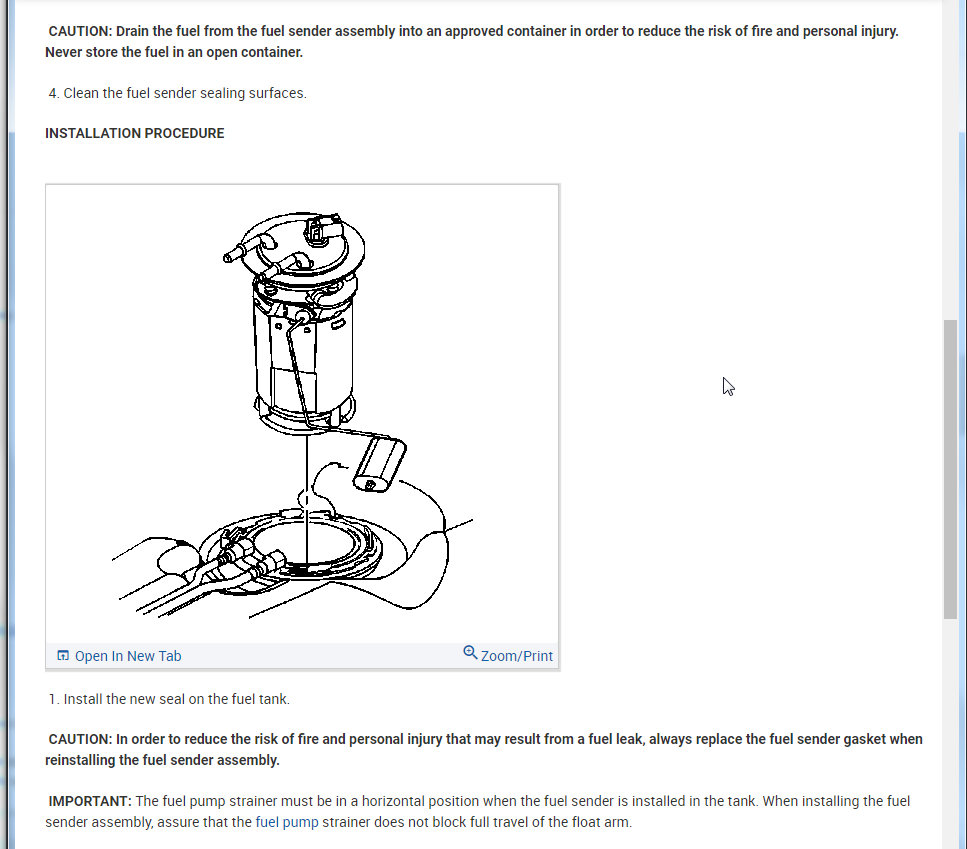 CAUTION: Drain the fuel from the fuel sender assembly into an approved container in order to reduce the risk of fire and personal injury. Never store the fuel in an open container.

4. Clean the fuel sender sealing surfaces.

INSTALLATION PROCEDURE

Open In New Tab

Zoom/Print

1. Install the new seal on the fuel tank.

CAUTION: In order to reduce the risk of fire and personal injury that may result from a fuel leak, always replace the fuel sender gasket when reinstalling the fuel sender assembly.

IMPORTANT: The fuel pump strainer must be in a horizontal position when the fuel sender is installed in the tank. When installing the fuel sender assembly, assure that the fuel pump strainer does not block full travel of the float arm.