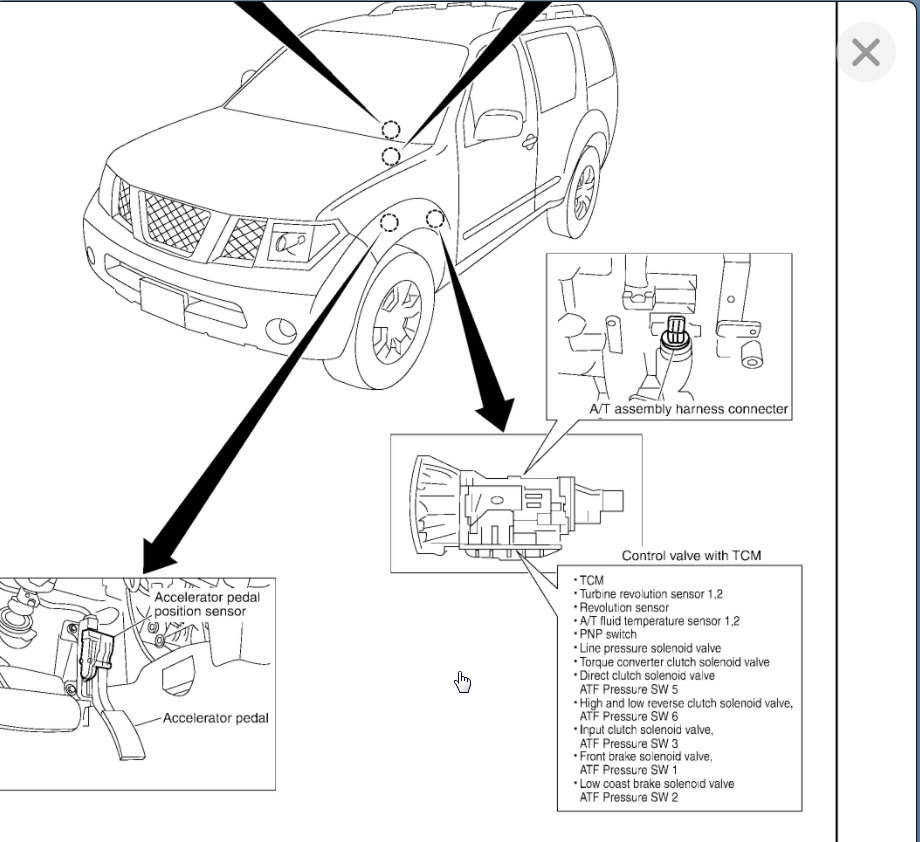 A/T assembly harness connecter

Control valve with TCM

• TCM
• Turbine revolution sensor 1,2
• Revolution sensor
• A/T fluid temperature sensor 1,2
• PNP switch
• Line pressure solenoid valve
• Torque converter clutch solenoid valve
• Direct clutch solenoid valve
ATF Pressure SW 5
• High and low reverse clutch solenoid valve,
ATF Pressure SW 6
• Input clutch solenoid valve,
ATF Pressure SW 3
• Front brake solenoid valve,
ATF Pressure SW 1
• Low coast brake solenoid valve
ATF Pressure SW 2

Accelerator pedal position sensor

Accelerator pedal