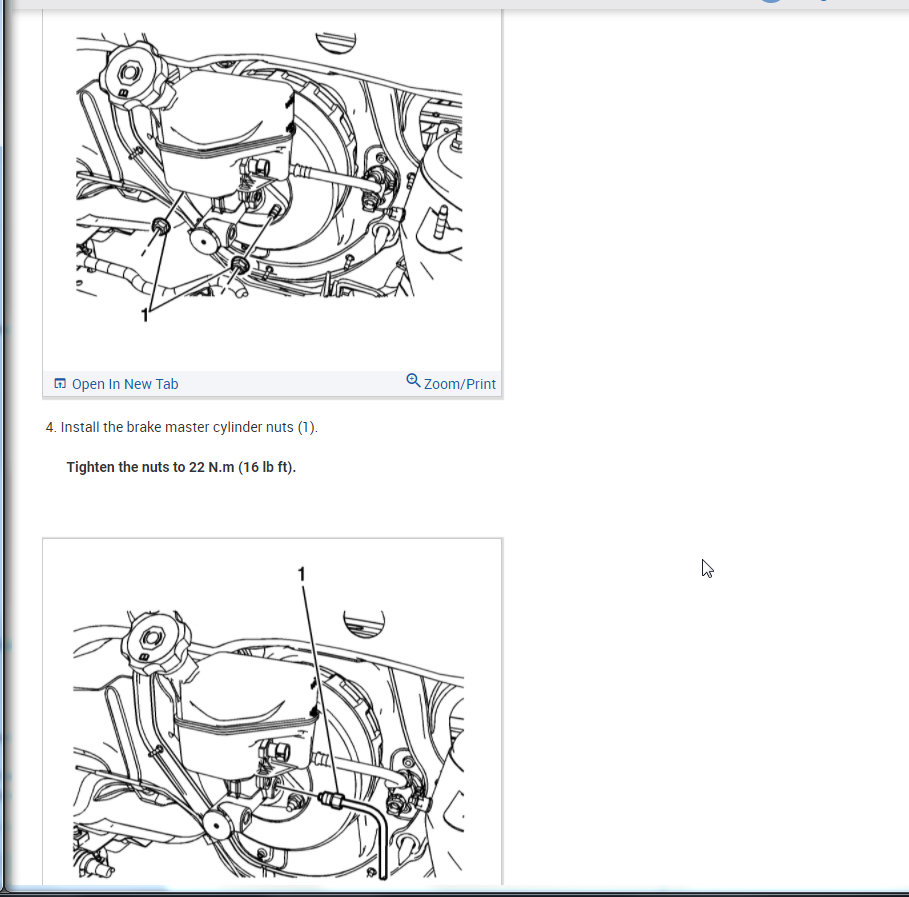 1

Open In New Tab

Zoom/Print

4. Install the brake master cylinder nuts (1).

Tighten the nuts to 22 N.m (16 lb ft).

1