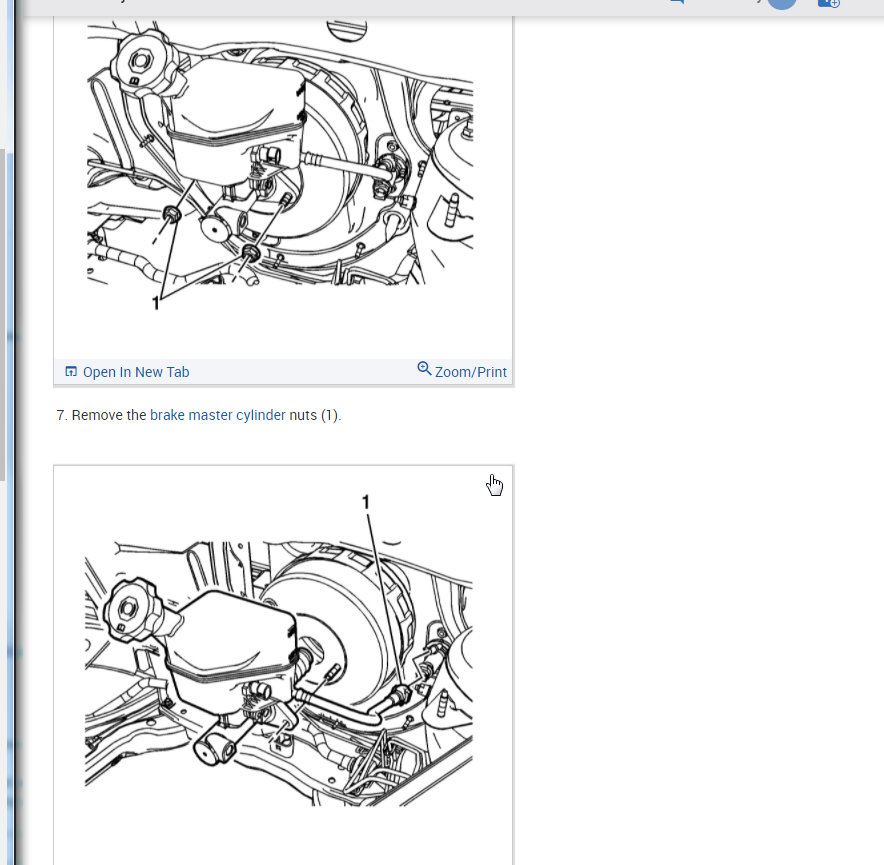 1

Open In New Tab

Zoom/Print

7. Remove the brake master cylinder nuts (1).

1