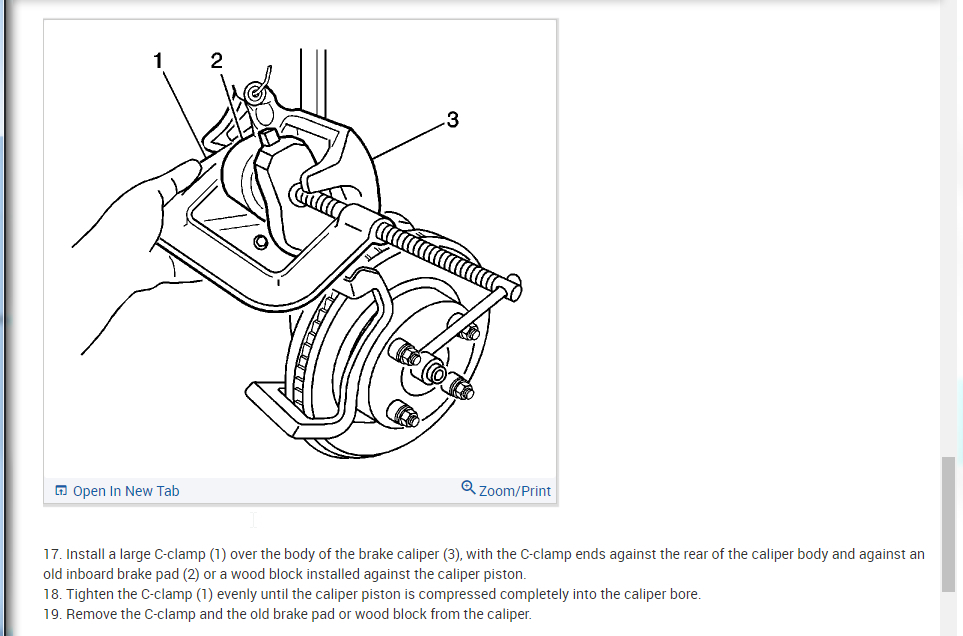 1
2
3

Open In New Tab
Zoom/Print

17. Install a large C-clamp (1) over the body of the brake caliper (3), with the C-clamp ends against the rear of the caliper body and against an old inboard brake pad (2) or a wood block installed against the caliper piston.
18. Tighten the C-clamp (1) evenly until the caliper piston is compressed completely into the caliper bore.
19. Remove the C-clamp and the old brake pad or wood block from the caliper.