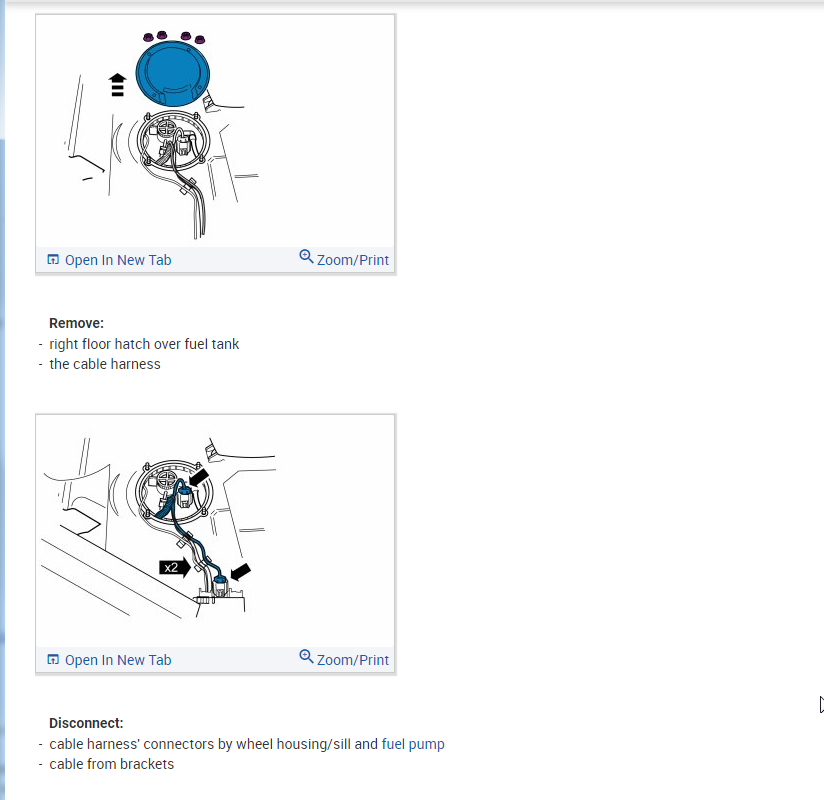 Open In New Tab
Zoom/Print

**Remove:**
- right floor hatch over fuel tank
- the cable harness

x2

Open In New Tab
Zoom/Print

**Disconnect:**
- cable harness' connectors by wheel housing/sill and fuel pump
- cable from brackets