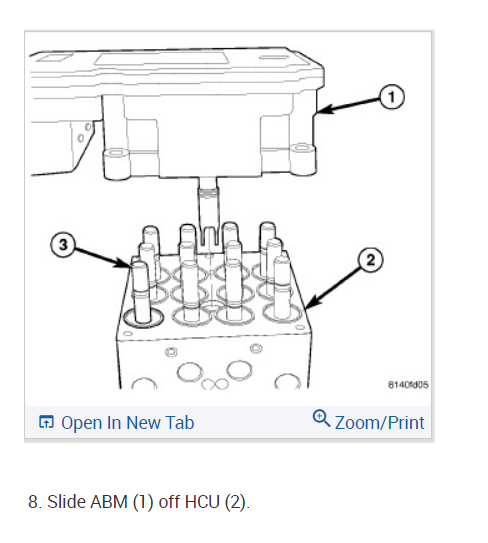 1

3

2

8140fd05

Open In New Tab

Zoom/Print

8. Slide ABM (1) off HCU (2).