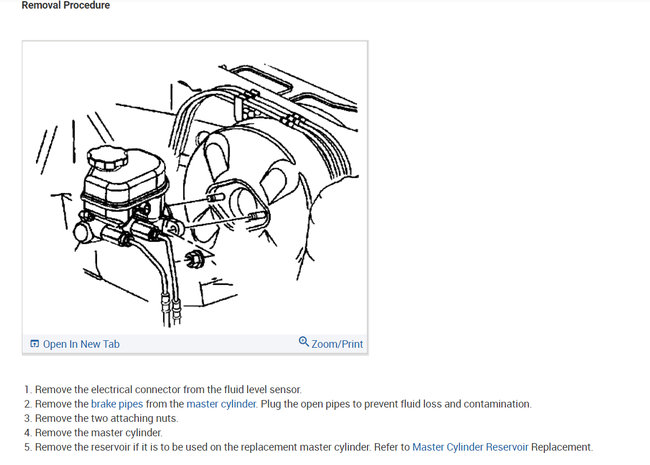 Removal Procedure

Open In New Tab
Zoom/Print

1. Remove the electrical connector from the fluid level sensor.
2. Remove the brake pipes from the master cylinder. Plug the open pipes to prevent fluid loss and contamination.
3. Remove the two attaching nuts.
4. Remove the master cylinder.
5. Remove the reservoir if it is to be used on the replacement master cylinder. Refer to Master Cylinder Reservoir Replacement.