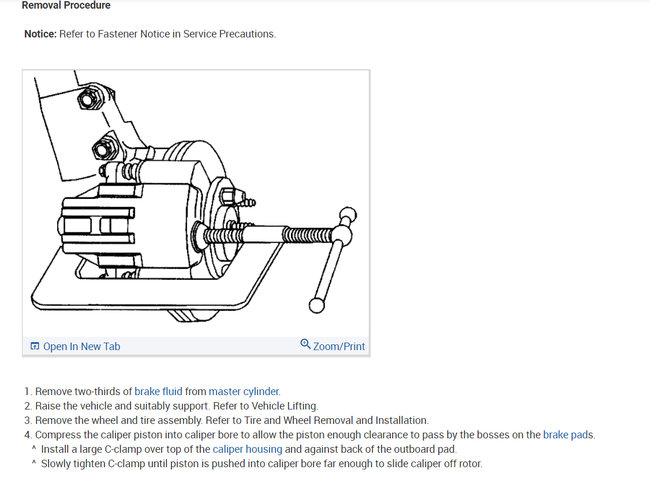 Removal Procedure

Notice: Refer to Fastener Notice in Service Precautions.

Open In New Tab

Zoom/Print

1. Remove two-thirds of brake fluid from master cylinder.
2. Raise the vehicle and suitably support. Refer to Vehicle Lifting.
3. Remove the wheel and tire assembly. Refer to Tire and Wheel Removal and Installation.
4. Compress the caliper piston into caliper bore to allow the piston enough clearance to pass by the bosses on the brake pads.
^ Install a large C-clamp over top of the caliper housing and against back of the outboard pad.
^ Slowly tighten C-clamp until piston is pushed into caliper bore far enough to slide caliper off rotor.