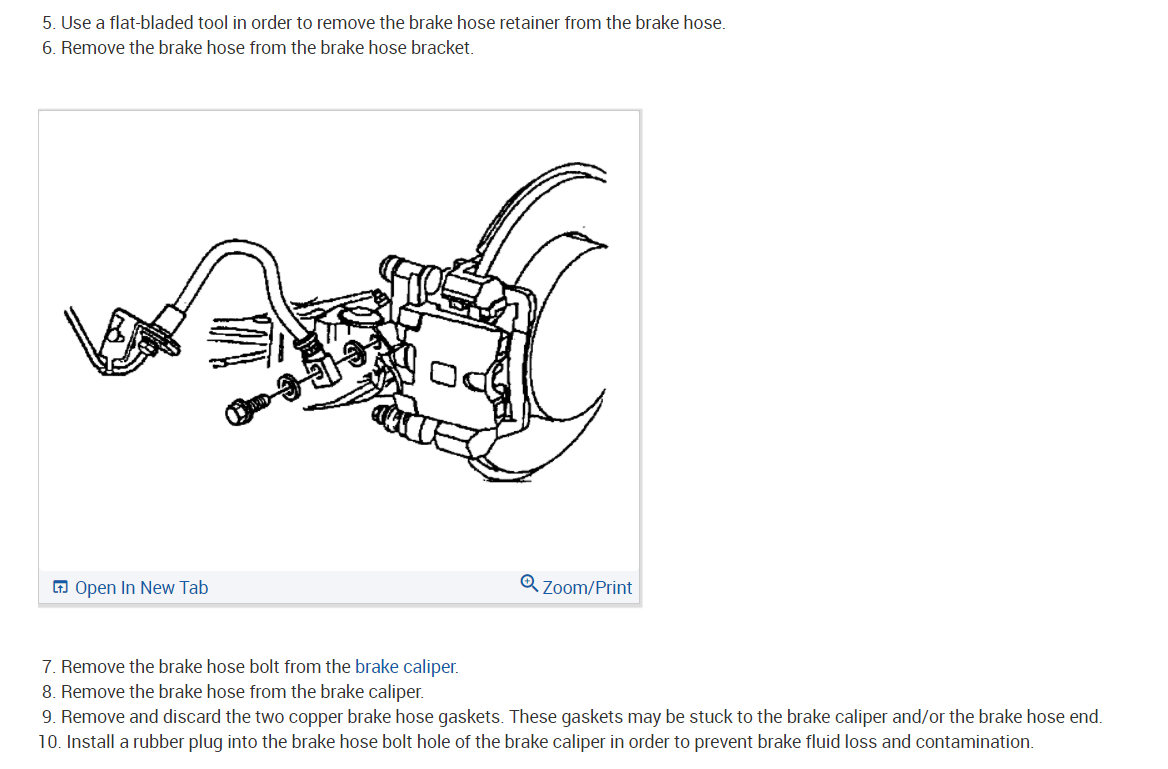 5. Use a flat-bladed tool in order to remove the brake hose retainer from the brake hose.
6. Remove the brake hose from the brake hose bracket.

Open In New Tab
Zoom/Print

7. Remove the brake hose bolt from the brake caliper.
8. Remove the brake hose from the brake caliper.
9. Remove and discard the two copper brake hose gaskets. These gaskets may be stuck to the brake caliper and/or the brake hose end.
10. Install a rubber plug into the brake hose bolt hole of the brake caliper in order to prevent brake fluid loss and contamination.