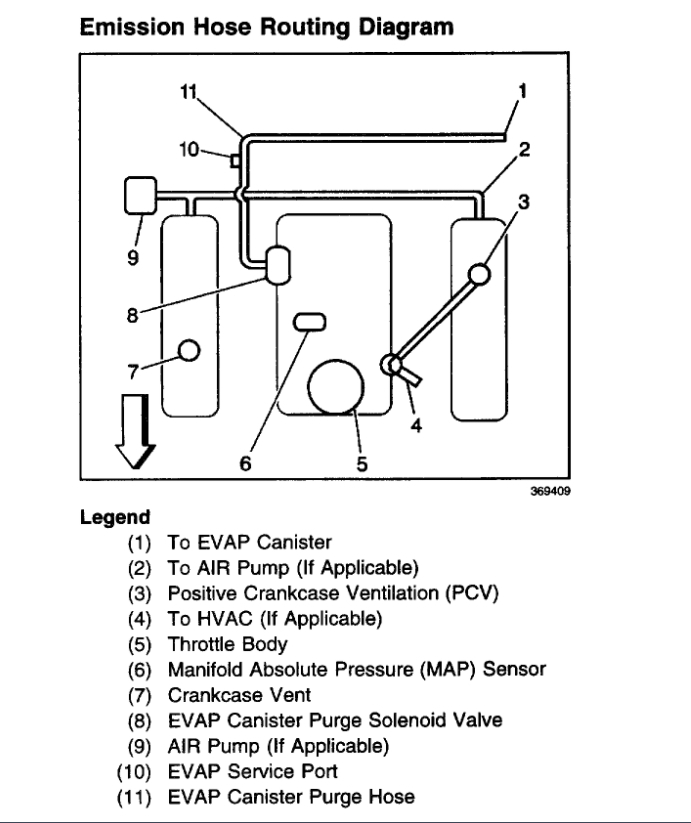 Emission Hose Routing Diagram

11
1
10
2
3
9
8
7
4
6
5

369409

Legend
(1) To EVAP Canister
(2) To AIR Pump (If Applicable)
(3) Positive Crankcase Ventilation (PCV)
(4) To HVAC (If Applicable)
(5) Throttle Body
(6) Manifold Absolute Pressure (MAP) Sensor
(7) Crankcase Vent
(8) EVAP Canister Purge Solenoid Valve
(9) AIR Pump (If Applicable)
(10) EVAP Service Port
(11) EVAP Canister Purge Hose