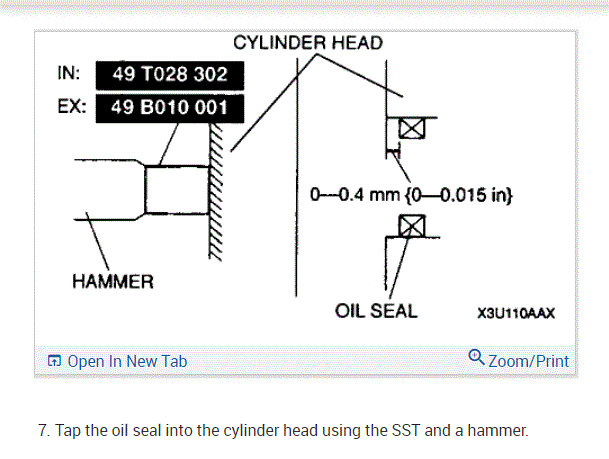 CYLINDER HEAD

IN: 49 T028 302

EX: 49 B010 001

0—0.4 mm {0—0.015 in}

HAMMER

OIL SEAL

X3U110AAX

Open In New Tab

Zoom/Print

7. Tap the oil seal into the cylinder head using the SST and a hammer.