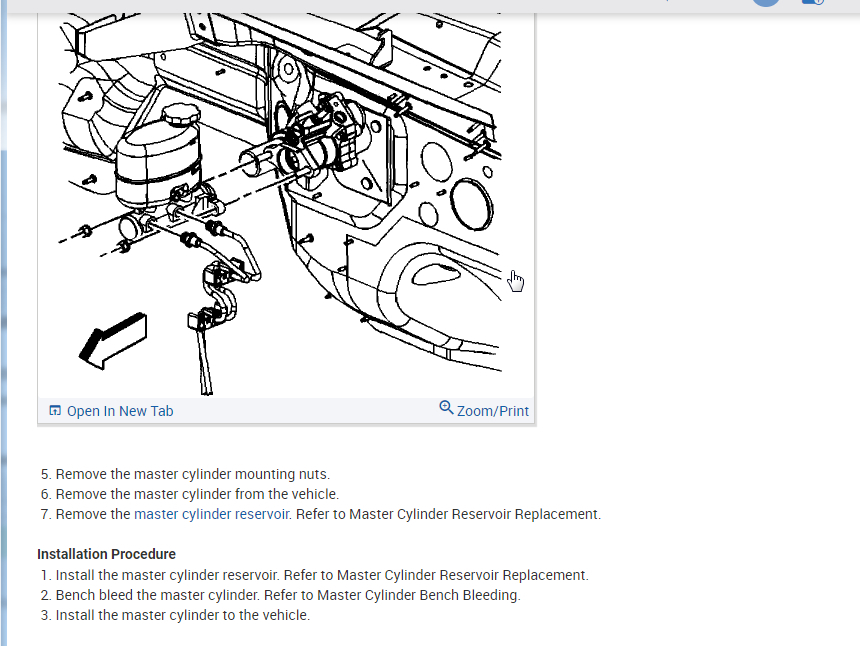 Open In New Tab
Zoom/Print

5. Remove the master cylinder mounting nuts.
6. Remove the master cylinder from the vehicle.
7. Remove the master cylinder reservoir. Refer to Master Cylinder Reservoir Replacement.

Installation Procedure
1. Install the master cylinder reservoir. Refer to Master Cylinder Reservoir Replacement.
2. Bench bleed the master cylinder. Refer to Master Cylinder Bench Bleeding.
3. Install the master cylinder to the vehicle.