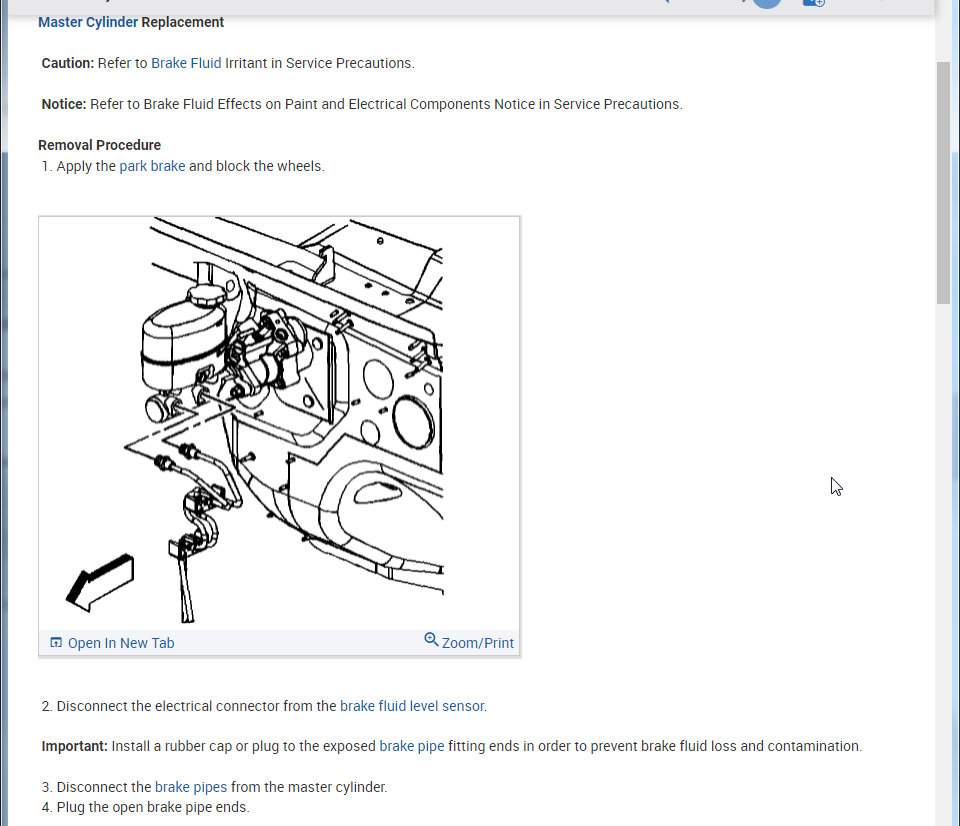 Master Cylinder Replacement

Caution: Refer to Brake Fluid Irritant in Service Precautions.

Notice: Refer to Brake Fluid Effects on Paint and Electrical Components Notice in Service Precautions.

Removal Procedure
1. Apply the park brake and block the wheels.

Open In New Tab
Zoom/Print

2. Disconnect the electrical connector from the brake fluid level sensor.

Important: Install a rubber cap or plug to the exposed brake pipe fitting ends in order to prevent brake fluid loss and contamination.

3. Disconnect the brake pipes from the master cylinder.
4. Plug the open brake pipe ends.